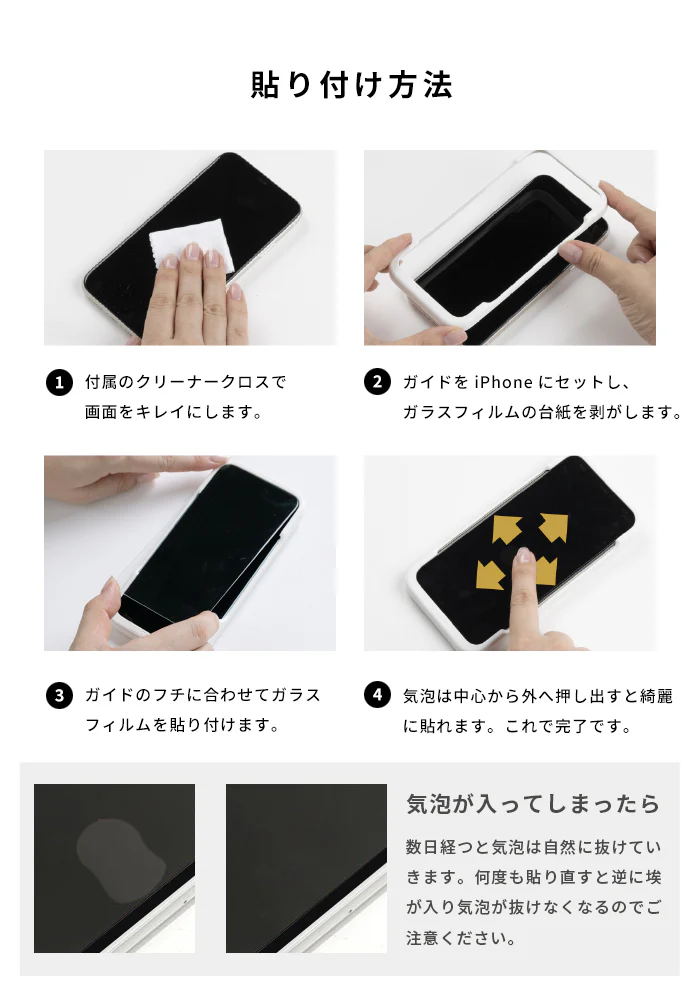 貼り付け方法

1 付属のクリーナークロスで画面をキレイにします。

2 ガイドを iPhone にセットし、ガラスフィルムの台紙を剥がします。

3 ガイドのフチに合わせてガラスフィルムを貼り付けます。

4 気泡は中心から外へ押し出すと綺麗に貼れます。これで完了です。

気泡が入ってしまったら

数日経つと気泡は自然に抜けていきます。何度も貼り直すと逆に埃が入り気泡が抜けなくなるのでご注意ください。